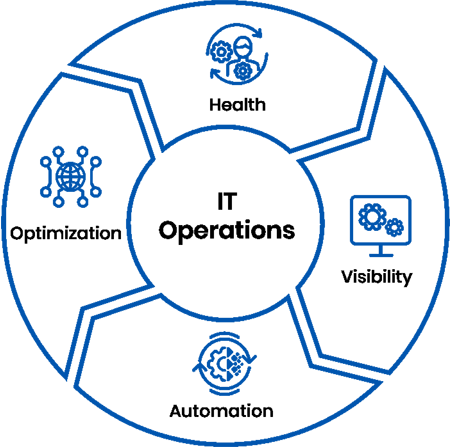 Health

Optimization

IT Operations

Visibility

Automation